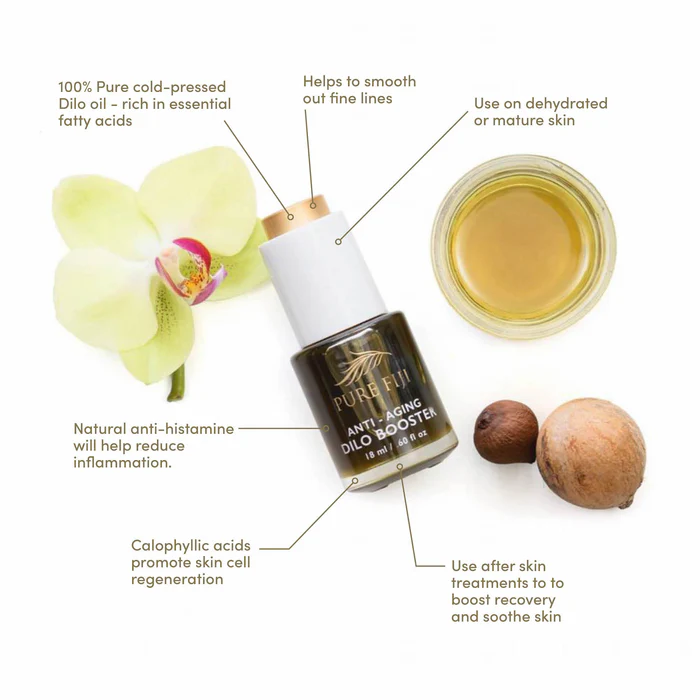 100% Pure cold-pressed Dilo oil - rich in essential fatty acids

Helps to smooth out fine lines

Use on dehydrated or mature skin

PURE FIJI
ANTI - AGING
DILO BOOSTER
18 ml / .60 fl oz

Natural anti-histamine will help reduce inflammation.

Calophyllic acids promote skin cell regeneration

Use after skin treatments to to boost recovery and soothe skin